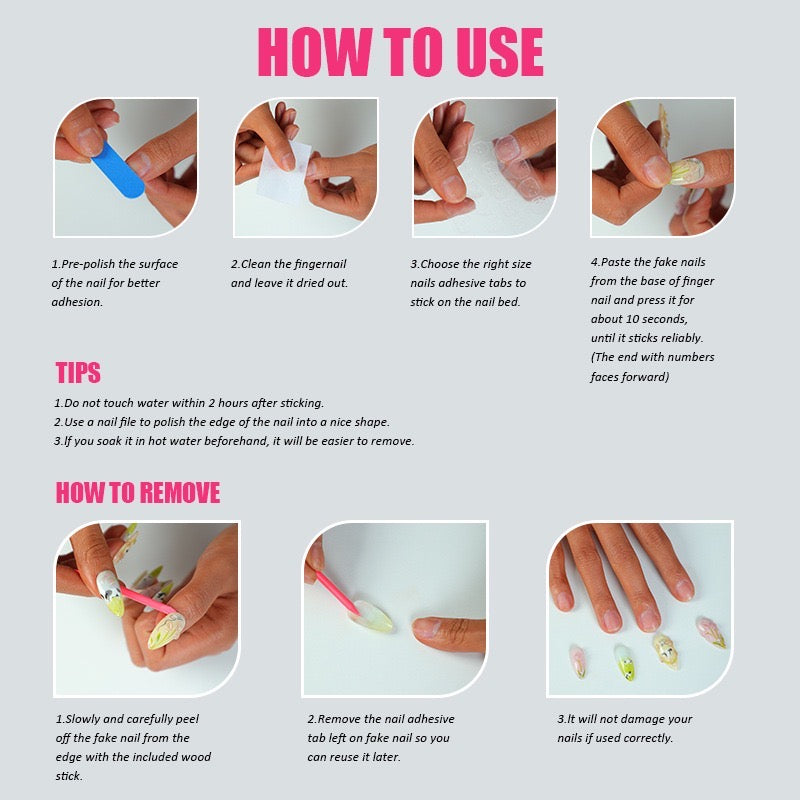 HOW TO USE

1.Pre-polish the surface of the nail for better adhesion.

2.Clean the fingernail and leave it dried out.

3.Choose the right size nails adhesive tabs to stick on the nail bed.

4.Paste the fake nails from the base of finger nail and press it for about 10 seconds, until it sticks reliably. (The end with numbers faces forward)

TIPS

1.Do not touch water within 2 hours after sticking.
2.Use a nail file to polish the edge of the nail into a nice shape.
3.If you soak it in hot water beforehand, it will be easier to remove.

HOW TO REMOVE

1.Slowly and carefully peel off the fake nail from the edge with the included wood stick.

2.Remove the nail adhesive tab left on fake nail so you can reuse it later.

3.It will not damage your nails if used correctly.